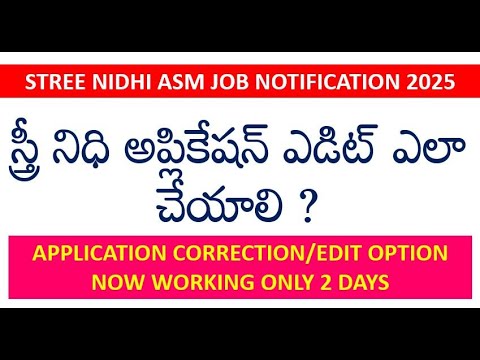 STREE NIDHI ASM JOB NOTIFICATION 2025

స్త్రీ నిధి అప్లికేషన్ ఎడిట్ ఎలా చేయాలి ?

APPLICATION CORRECTION/EDIT OPTION NOW WORKING ONLY 2 DAYS